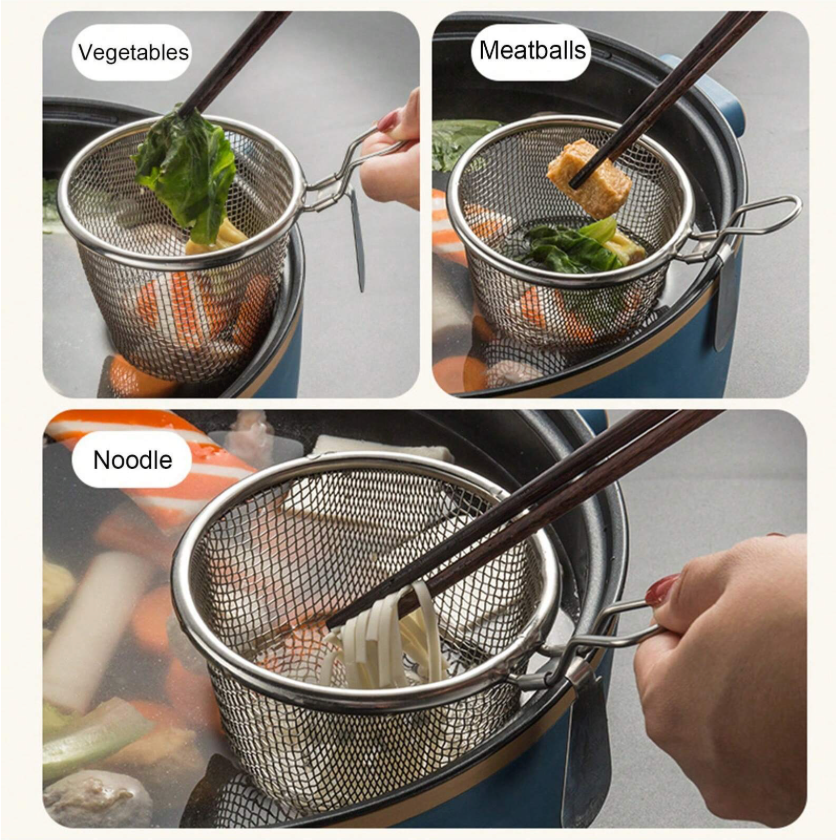 Vegetables

Meatballs

Noodle