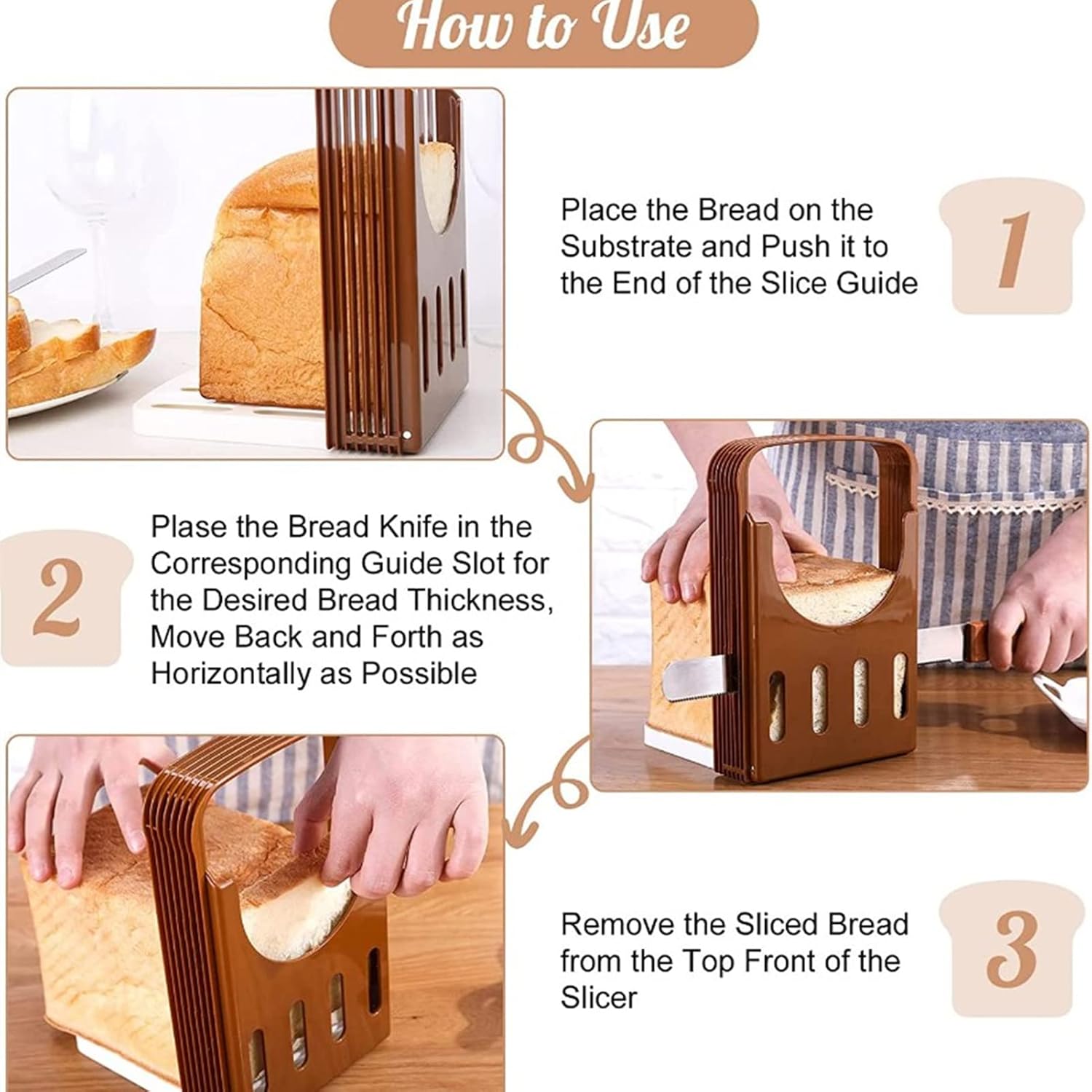 How to Use

Place the Bread on the Substrate and Push it to the End of the Slice Guide

1

2

Plase the Bread Knife in the Corresponding Guide Slot for the Desired Bread Thickness, Move Back and Forth as Horizontally as Possible

Remove the Sliced Bread from the Top Front of the Slicer

3